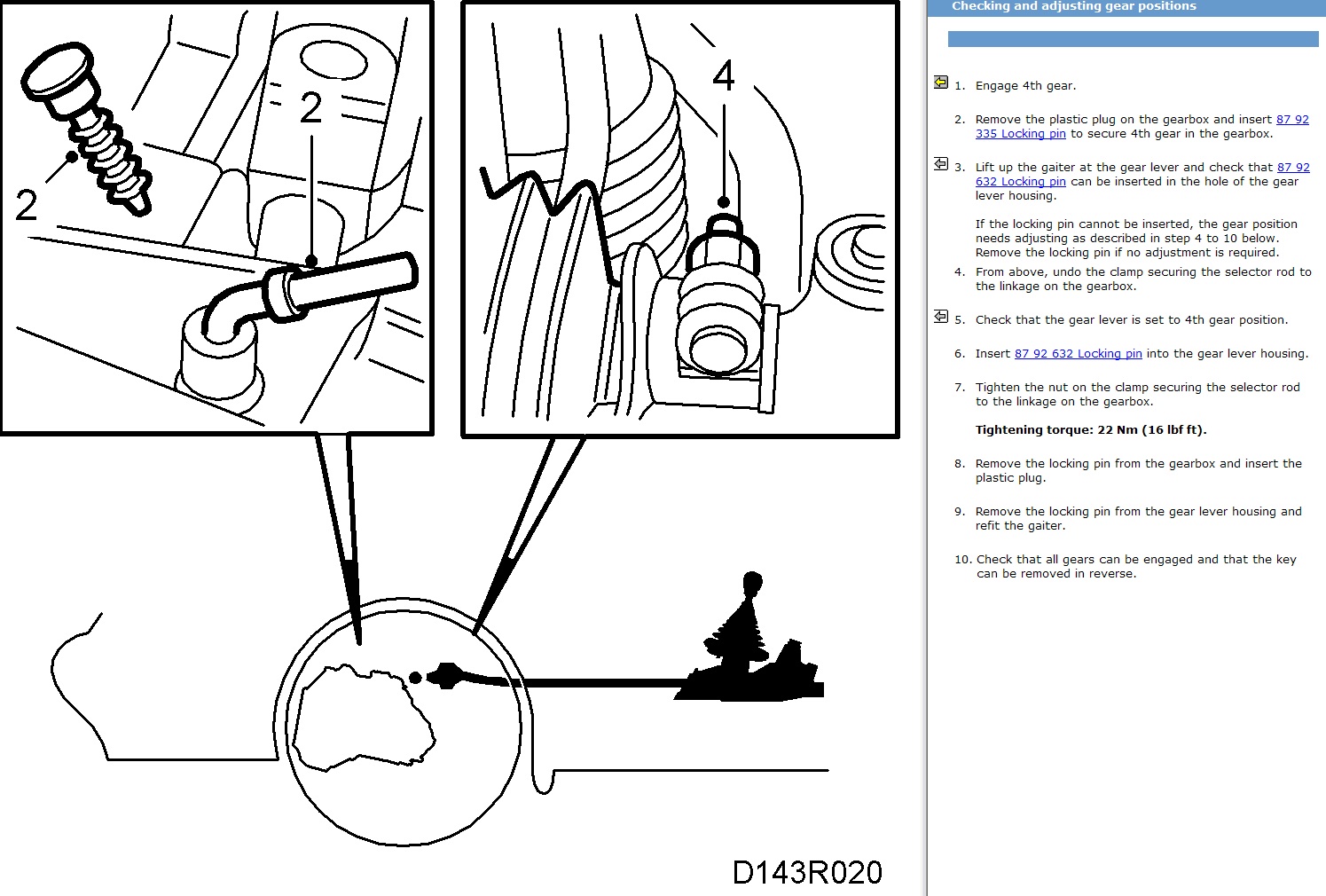 2

2

4

D143R020

Checking and adjusting gear positions

1. Engage 4th gear.

2. Remove the plastic plug on the gearbox and insert 87 92 335 Locking pin to secure 4th gear in the gearbox.

3. Lift up the gaiter at the gear lever and check that 87 92 632 Locking pin can be inserted in the hole of the gear lever housing.

If the locking pin cannot be inserted, the gear position needs adjusting as described in step 4 to 10 below. Remove the locking pin if no adjustment is required.

4. From above, undo the clamp securing the selector rod to the linkage on the gearbox.

5. Check that the gear lever is set to 4th gear position.

6. Insert 87 92 632 Locking pin into the gear lever housing.

7. Tighten the nut on the clamp securing the selector rod to the linkage on the gearbox.

Tightening torque: 22 Nm (16 lbf ft).

8. Remove the locking pin from the gearbox and insert the plastic plug.

9. Remove the locking pin from the gear lever housing and refit the gaiter.

10. Check that all gears can be engaged and that the key can be removed in reverse.